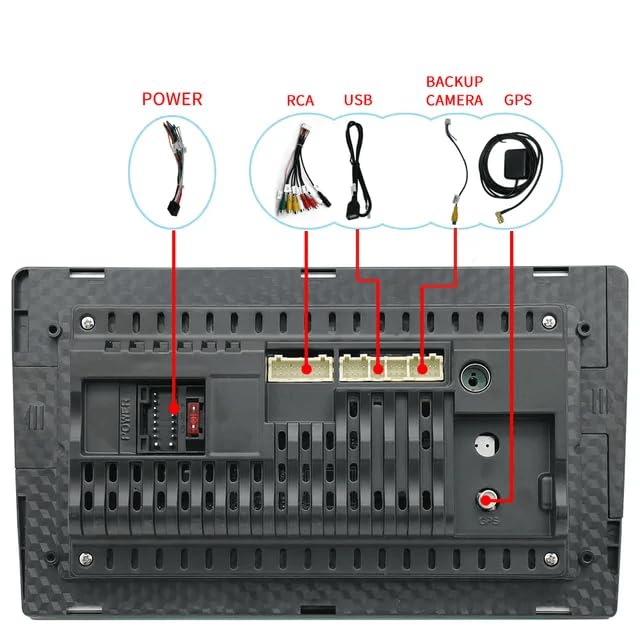 POWER

RCA

USB

BACKUP CAMERA

GPS

POWER

GPS